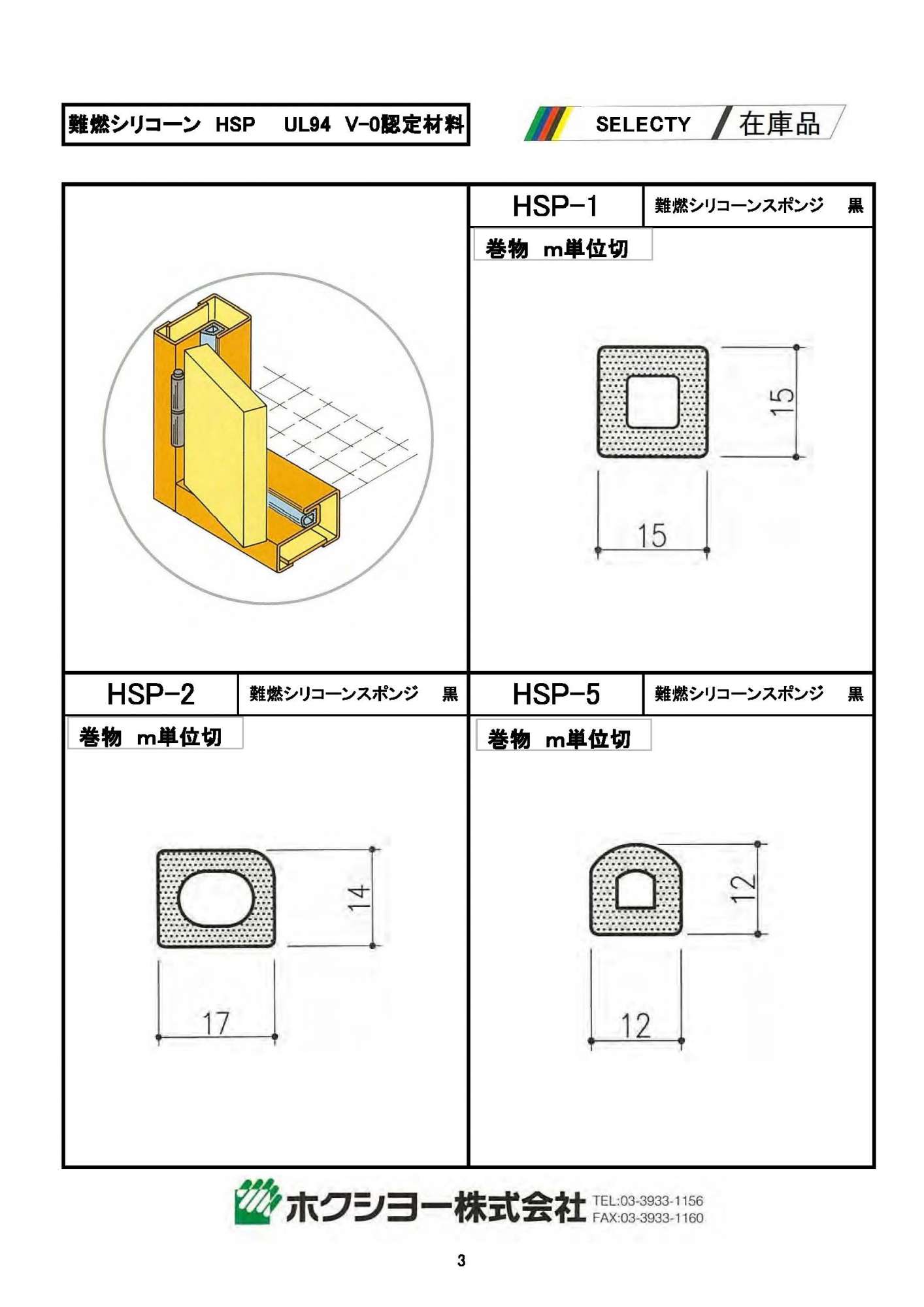 難燃シリコーン HSP UL94 V-0認定材料

SELECTY 在庫品

HSP-1 難燃シリコーンスポンジ 黒

巻物 m単位切

15

15

HSP-2 難燃シリコーンスポンジ 黒

巻物 m単位切

14

17

HSP-5 難燃シリコーンスポンジ 黒

巻物 m単位切

12

12

ホクシヨー株式会社 TEL:03-3933-1156 FAX:03-3933-1160

3